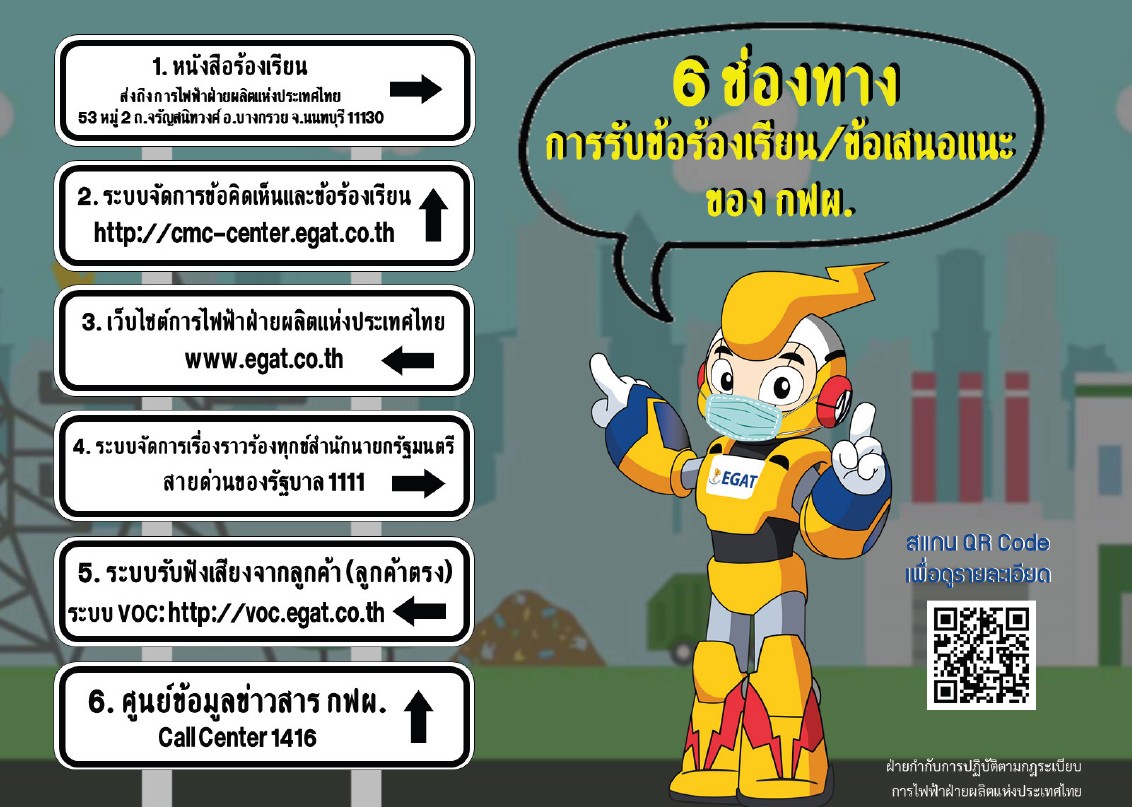 1. หนังสือร้องเรียน
ส่งถึงการไฟฟ้าฝ่ายผลิตแห่งประเทศไทย
53 หมู่ 2 ถ.จรัญสนิทวงศ์ อ.บางกรวย จ.นนทบุรี 11130

2. ระบบจัดการข้อคิดเห็นและข้อร้องเรียน
http://cmc-center.egat.co.th

3. เว็บไซต์การไฟฟ้าฝ่ายผลิตแห่งประเทศไทย
www.egat.co.th

4. ระบบจัดการเรื่องราวร้องทุกข์สำนักนายกรัฐมนตรี
สายด่วนของรัฐบาล 1111

5. ระบบรับฟังเสียงจากลูกค้า (ลูกค้าตรง)
ระบบ VOC: http://voc.egat.co.th

6. ศูนย์ข้อมูลข่าวสาร กฟผ.
Call Center 1416

6 ช่องทาง
การรับข้อร้องเรียน/ข้อเสนอแนะ
ของ กฟผ.

EGAT

สแกน QR Code
เพื่อดูรายละเอียด

ฝ่ายกำกับการปฏิบัติตามกฎระเบียบ
การไฟฟ้าฝ่ายผลิตแห่งประเทศไทย